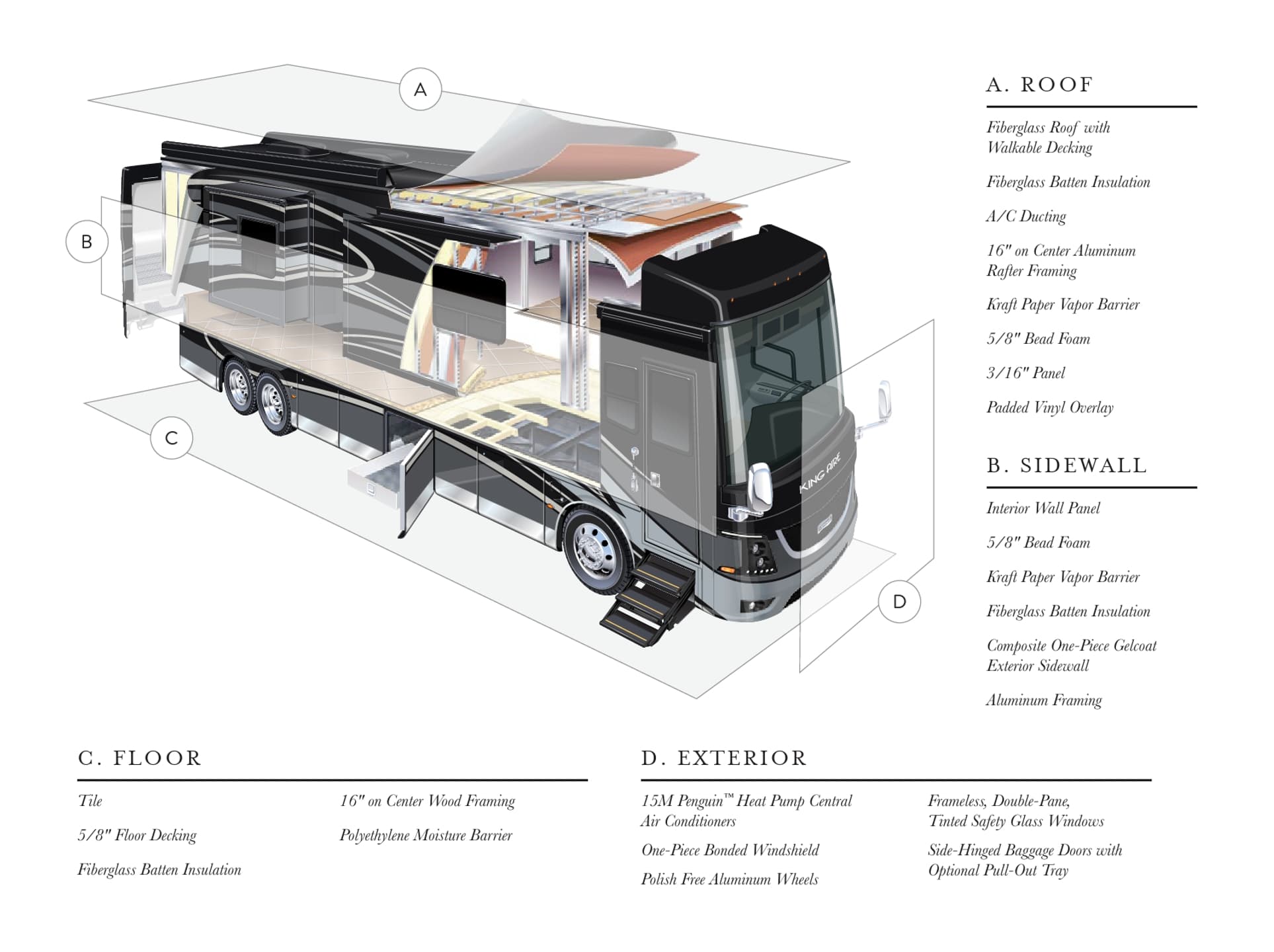 A

B

C

D

KING AIRE

A. ROOF

Fiberglass Roof with Walkable Decking

Fiberglass Batten Insulation

A/C Ducting

16" on Center Aluminum Rafter Framing

Kraft Paper Vapor Barrier

5/8" Bead Foam

3/16" Panel

Padded Vinyl Overlay

B. SIDEWALL

Interior Wall Panel

5/8" Bead Foam

Kraft Paper Vapor Barrier

Fiberglass Batten Insulation

Composite One-Piece Gelcoat Exterior Sidewall

Aluminum Framing

C. FLOOR

Tile

5/8" Floor Decking

Fiberglass Batten Insulation

16" on Center Wood Framing

Polyethylene Moisture Barrier

D. EXTERIOR

15M Penguin™ Heat Pump Central Air Conditioners

One-Piece Bonded Windshield

Polish Free Aluminum Wheels

Frameless, Double-Pane, Tinted Safety Glass Windows

Side-Hinged Baggage Doors with Optional Pull-Out Tray