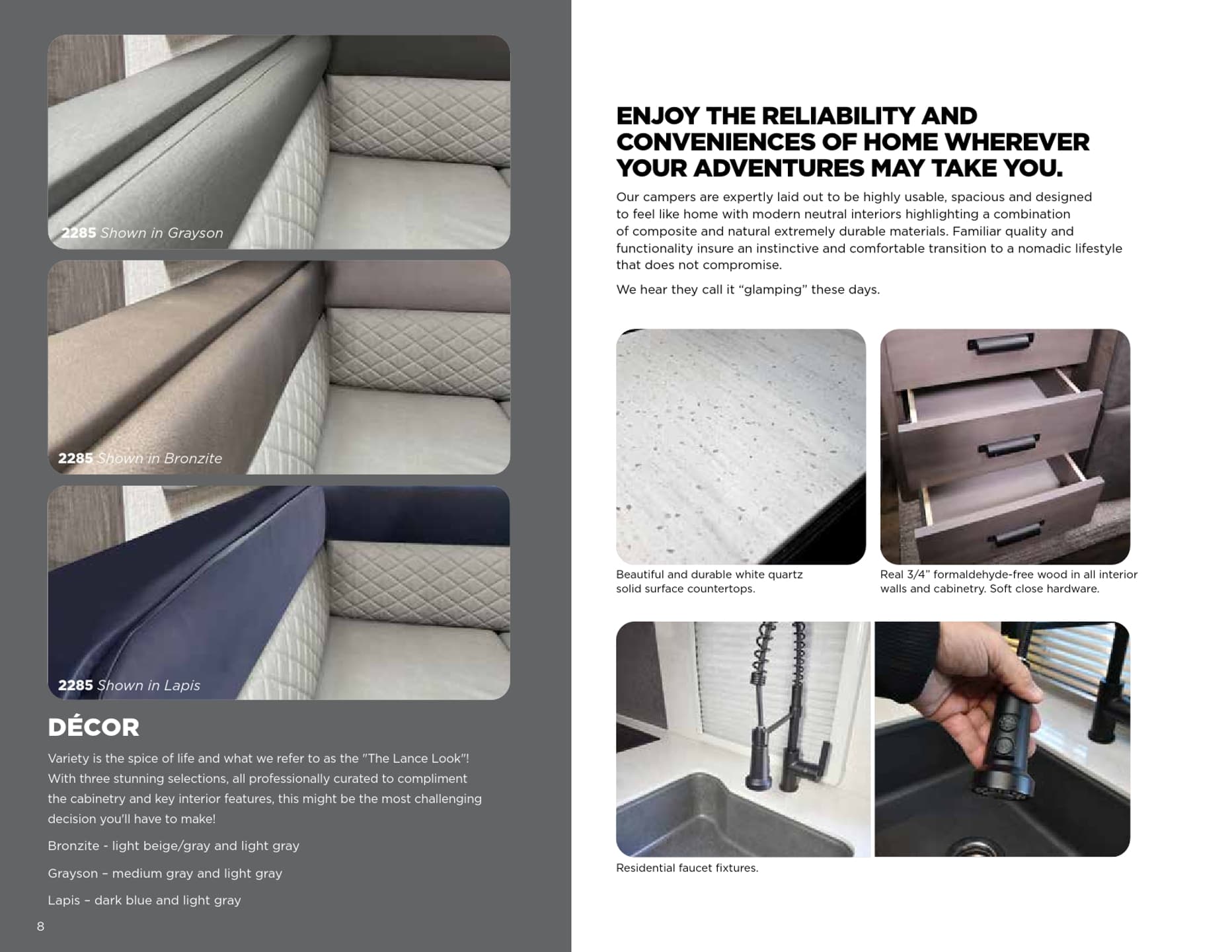 2285 Shown in Grayson

2285 Shown in Bronzite

2285 Shown in Lapis

DÉCOR

Variety is the spice of life and what we refer to as the "The Lance Look"! With three stunning selections, all professionally curated to compliment the cabinetry and key interior features, this might be the most challenging decision you'll have to make!

Bronzite - light beige/gray and light gray

Grayson – medium gray and light gray

Lapis – dark blue and light gray

8

ENJOY THE RELIABILITY AND CONVENIENCES OF HOME WHEREVER YOUR ADVENTURES MAY TAKE YOU.

Our campers are expertly laid out to be highly usable, spacious and designed to feel like home with modern neutral interiors highlighting a combination of composite and natural extremely durable materials. Familiar quality and functionality insure an instinctive and comfortable transition to a nomadic lifestyle that does not compromise.

We hear they call it “glamping” these days.

Beautiful and durable white quartz solid surface countertops.

Real 3/4” formaldehyde-free wood in all interior walls and cabinetry. Soft close hardware.

Residential faucet fixtures.