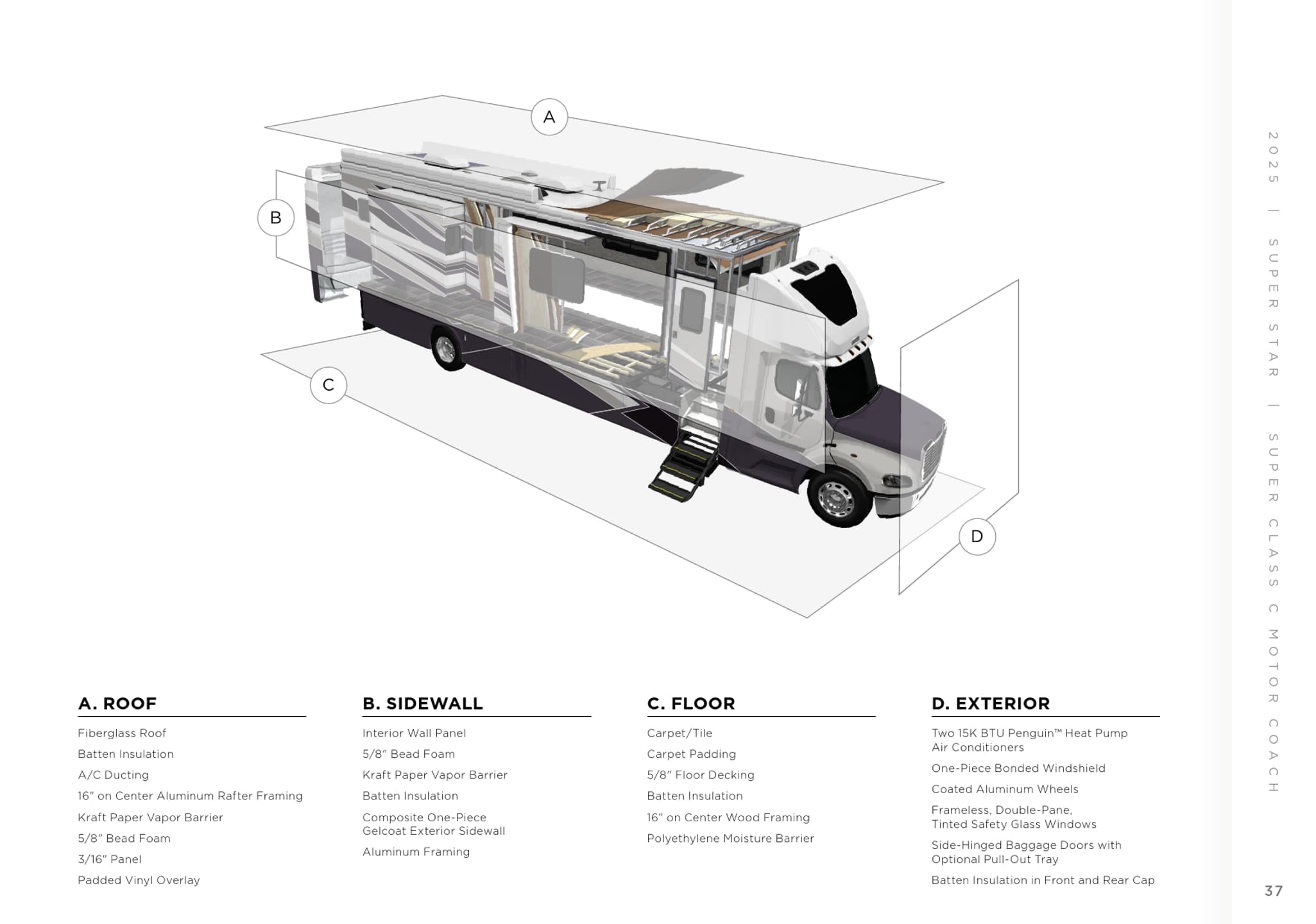 A

B

C

D

A. ROOF

Fiberglass Roof

Batten Insulation

A/C Ducting

16" on Center Aluminum Rafter Framing

Kraft Paper Vapor Barrier

5/8" Bead Foam

3/16" Panel

Padded Vinyl Overlay

B. SIDEWALL

Interior Wall Panel

5/8" Bead Foam

Kraft Paper Vapor Barrier

Batten Insulation

Composite One-Piece Gelcoat Exterior Sidewall

Aluminum Framing

C. FLOOR

Carpet/Tile

Carpet Padding

5/8" Floor Decking

Batten Insulation

16" on Center Wood Framing

Polyethylene Moisture Barrier

D. EXTERIOR

Two 15K BTU Penguin™ Heat Pump Air Conditioners

One-Piece Bonded Windshield

Coated Aluminum Wheels

Frameless, Double-Pane, Tinted Safety Glass Windows

Side-Hinged Baggage Doors with Optional Pull-Out Tray

Batten Insulation in Front and Rear Cap

2025 | SUPER STAR | SUPER CLASS C MOTOR COACH

37